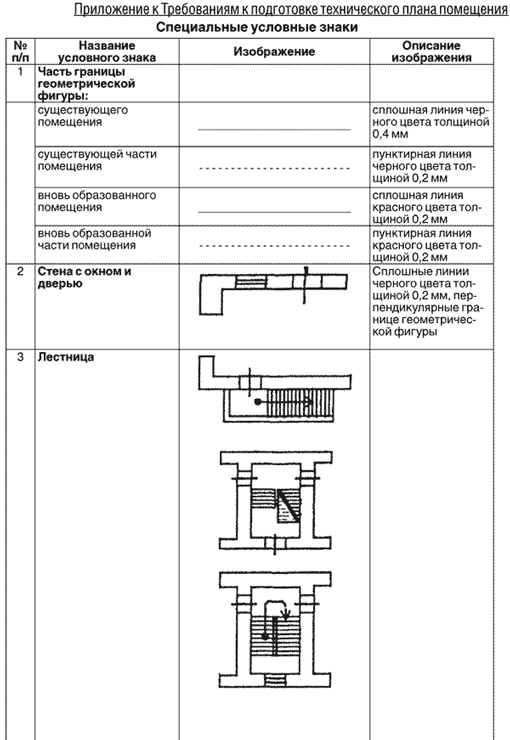 Приложение к Требованиям к подготовке технического плана помещения

Специальные условные знаки

| № п/п | Название условного знака | Изображение | Описание изображения |
|---|---|---|---|
| 1 | Часть границы геометрической фигуры: | | |
| | существующего помещения | | сплошная линия черного цвета толщиной 0,4 мм |
| | существующей части помещения | | пунктирная линия черного цвета толщиной 0,2 мм |
| | вновь образованного помещения | | сплошная линия красного цвета толщиной 0,2 мм |
| | вновь образованной части помещения | | пунктирная линия красного цвета толщиной 0,2 мм |
| 2 | Стена с окном и дверью | | Сплошные линии черного цвета толщиной 0,2 мм, перпендикулярные границе геометрической фигуры |
| 3 | Лестница | | |